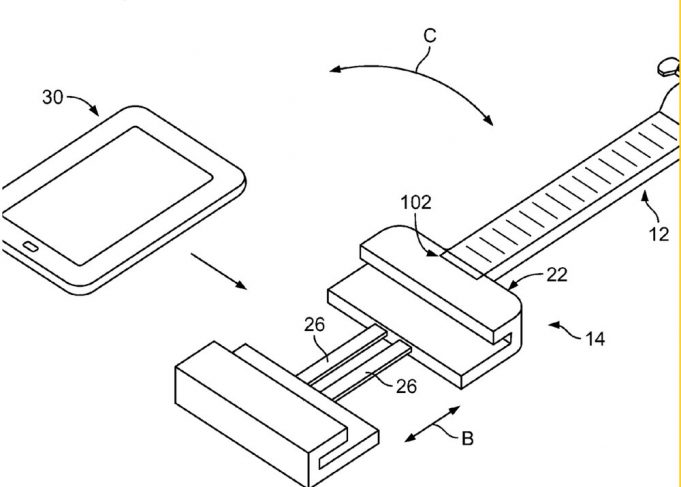 C

30

102

12

22

14

26

26

B